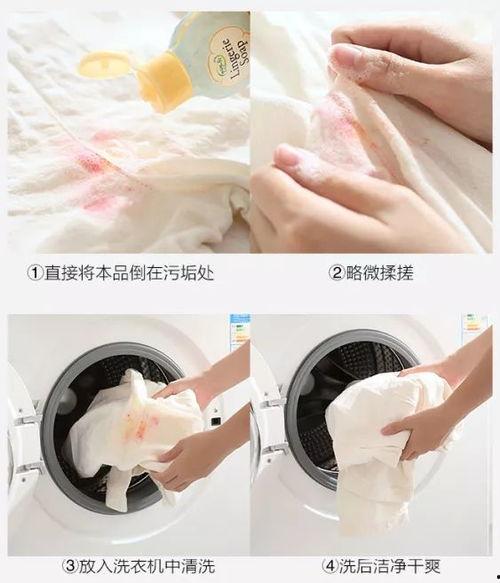 Lingerie Soap

①直接将本品倒在污垢处

②略微揉搓

③放入洗衣机中清洗

④洗后洁净干爽